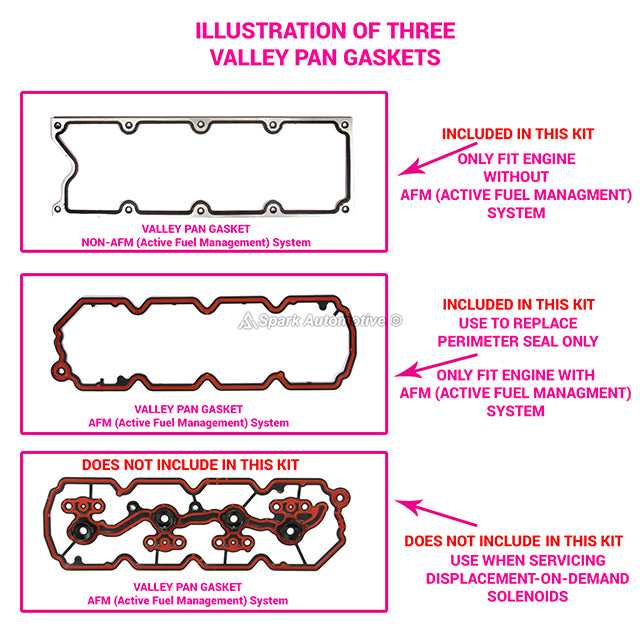 ILLUSTRATION OF THREE VALLEY PAN GASKETS

VALLEY PAN GASKET
NON-AFM (Active Fuel Management) System

INCLUDED IN THIS KIT
ONLY FIT ENGINE WITHOUT AFM (ACTIVE FUEL MANAGMENT) SYSTEM

Spark Automotive ©

VALLEY PAN GASKET
AFM (Active Fuel Management) System

INCLUDED IN THIS KIT
USE TO REPLACE PERIMETER SEAL ONLY

ONLY FIT ENGINE WITH AFM (ACTIVE FUEL MANAGMENT) SYSTEM

DOES NOT INCLUDE IN THIS KIT

VALLEY PAN GASKET
AFM (Active Fuel Management) System

DOES NOT INCLUDE IN THIS KIT
USE WHEN SERVICING DISPLACEMENT-ON-DEMAND SOLENOIDS